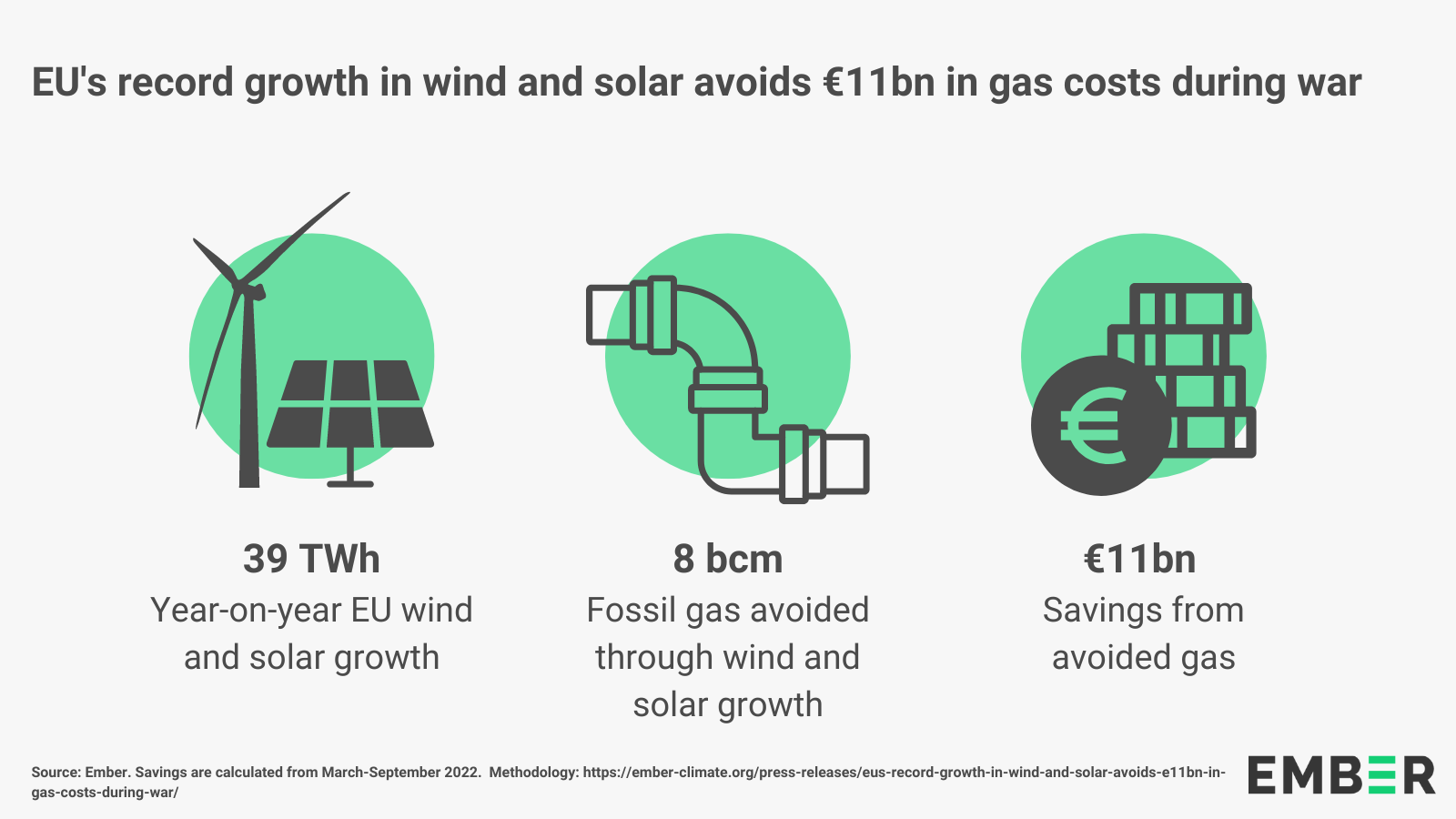 EU's record growth in wind and solar avoids €11bn in gas costs during war

39 TWh
Year-on-year EU wind and solar growth

8 bcm
Fossil gas avoided through wind and solar growth

€11bn
Savings from avoided gas

Source: Ember. Savings are calculated from March-September 2022. Methodology: https://ember-climate.org/press-releases/eus-record-growth-in-wind-and-solar-avoids-e11bn-in-gas-costs-during-war/

EMBER